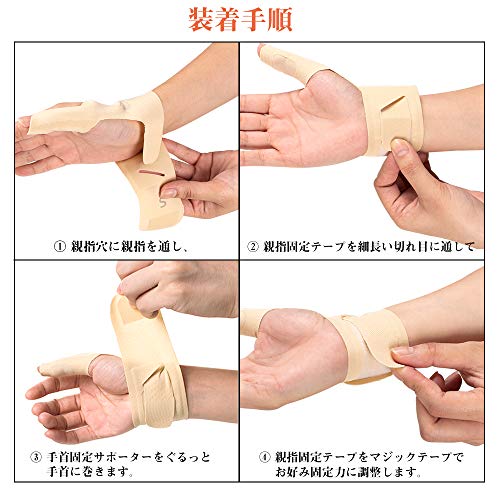 装着手順

① 親指穴に親指を通し、

② 親指固定テープを細長い切れ目に通して

③ 手首固定サポーターをぐるっと手首に巻きます。

④ 親指固定テープをマジックテープでお好み固定力に調整します。