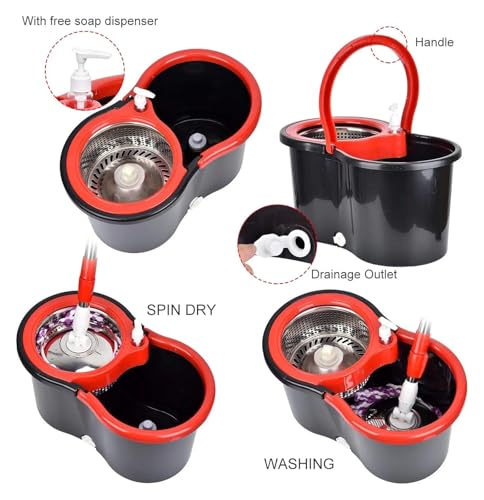 With free soap dispenser

Handle

Drainage Outlet

SPIN DRY

WASHING