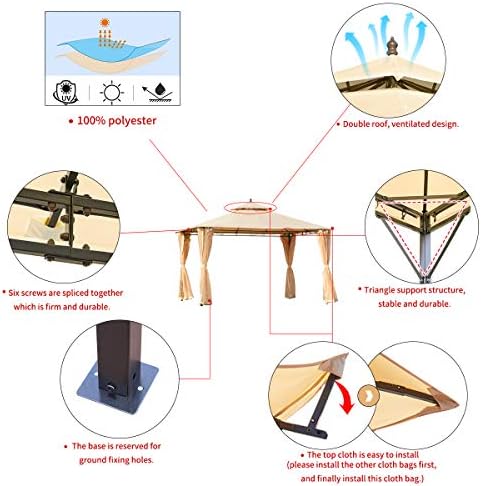 UV

• 100% polyester

• Double roof, ventilated design.

• Six screws are spliced together which is firm and durable.

• Triangle support structure, stable and durable.

• The base is reserved for ground fixing holes.

• The top cloth is easy to install (please install the other cloth bags first, and finally install this cloth bag.)