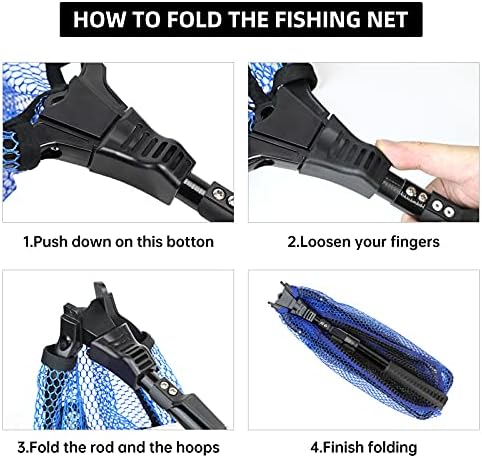 HOW TO FOLD THE FISHING NET

1.Push down on this botton

2.Loosen your fingers

3.Fold the rod and the hoops

4.Finish folding