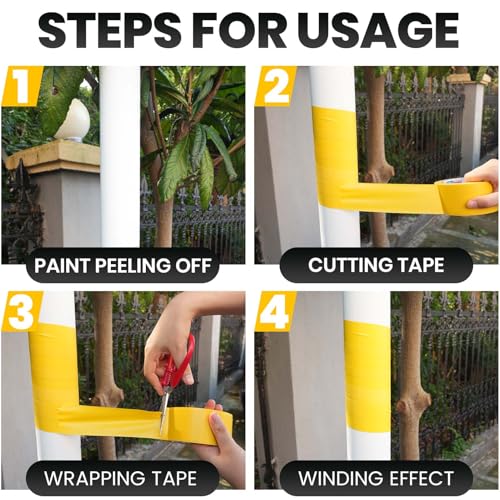 STEPS FOR USAGE

1
PAINT PEELING OFF

2
CUTTING TAPE

3
WRAPPING TAPE

4
WINDING EFFECT