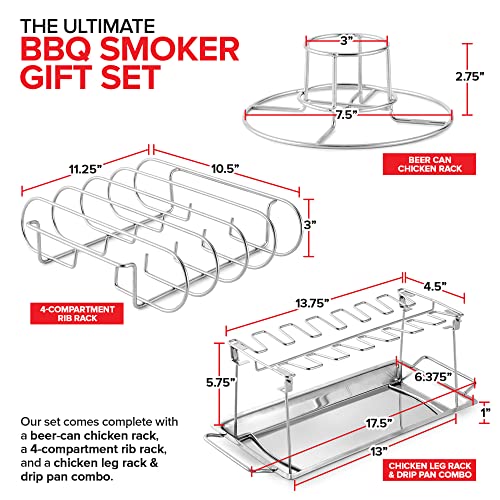 THE ULTIMATE
BBQ SMOKER
GIFT SET

3"
2.75"
7.5"

BEER CAN CHICKEN RACK

11.25"
10.5"
3"

4-COMPARTMENT RIB RACK

13.75"
4.5"
5.75"
6.375"
1"
17.5"
13"

CHICKEN LEG RACK & DRIP PAN COMBO

Our set comes complete with a beer-can chicken rack, a 4-compartment rib rack, and a chicken leg rack & drip pan combo.