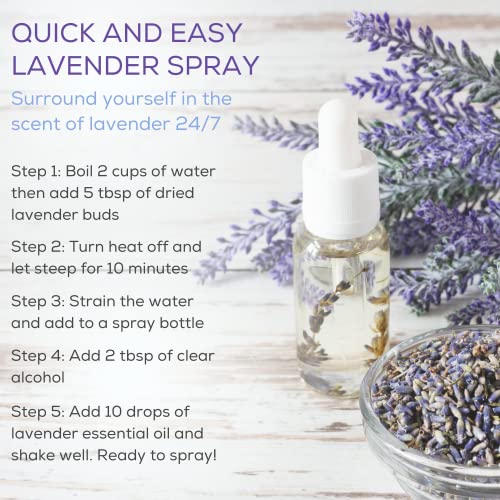 QUICK AND EASY LAVENDER SPRAY

Surround yourself in the scent of lavender 24/7

Step 1: Boil 2 cups of water then add 5 tbsp of dried lavender buds

Step 2: Turn heat off and let steep for 10 minutes

Step 3: Strain the water and add to a spray bottle

Step 4: Add 2 tbsp of clear alcohol

Step 5: Add 10 drops of lavender essential oil and shake well. Ready to spray!