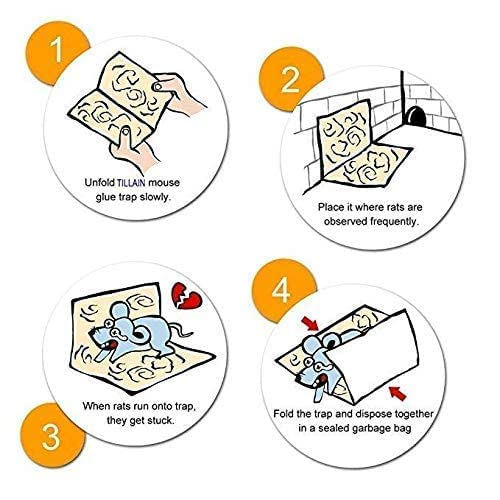 1

Unfold TILLAIN mouse glue trap slowly.

2

Place it where rats are observed frequently.

3

When rats run onto trap, they get stuck.

4

Fold the trap and dispose together in a sealed garbage bag