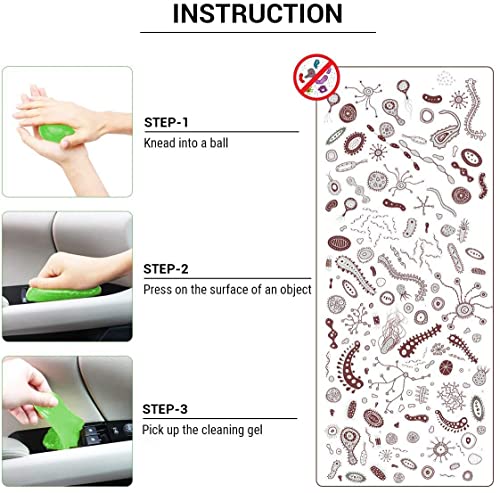 INSTRUCTION

STEP-1
Knead into a ball

STEP-2
Press on the surface of an object

STEP-3
Pick up the cleaning gel