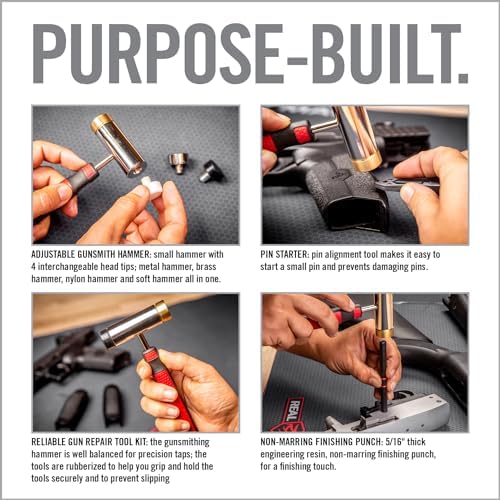 PURPOSE-BUILT.

ADJUSTABLE GUNSMITH HAMMER: small hammer with 4 interchangeable head tips; metal hammer, brass hammer, nylon hammer and soft hammer all in one.

PIN STARTER: pin alignment tool makes it easy to start a small pin and prevents damaging pins.

REAL

RELIABLE GUN REPAIR TOOL KIT: the gunsmithing hammer is well balanced for precision taps; the tools are rubberized to help you grip and hold the tools securely and to prevent slipping

NON-MARRING FINISHING PUNCH: 5/16" thick engineering resin, non-marring finishing punch, for a finishing touch.