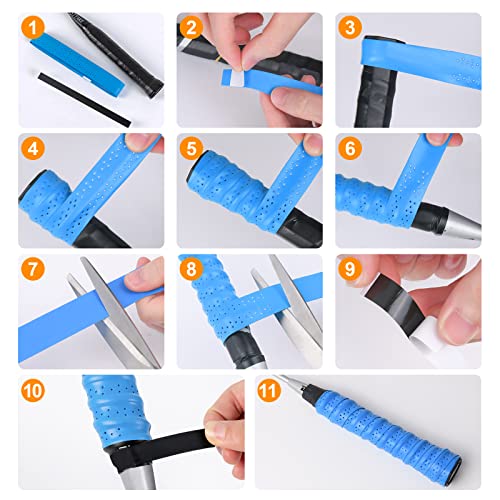 1
2
3
4
5
6
7
8
9
10
11