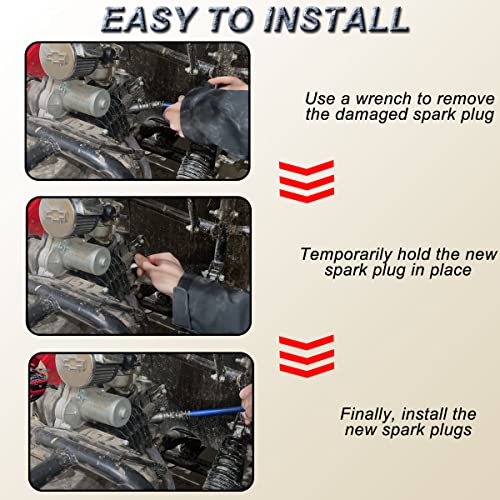 EASY TO INSTALL

Use a wrench to remove the damaged spark plug

Temporarily hold the new spark plug in place

Finally, install the new spark plugs