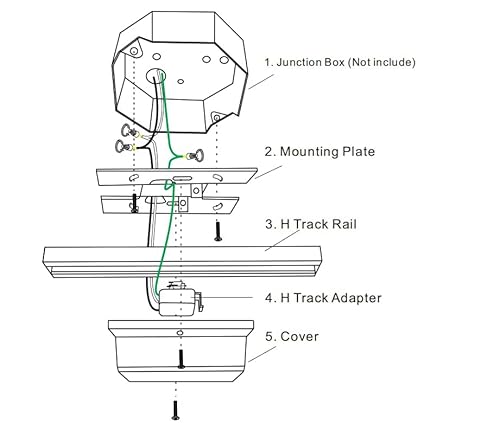 1. Junction Box (Not include)

2. Mounting Plate

3. H Track Rail

4. H Track Adapter

5. Cover