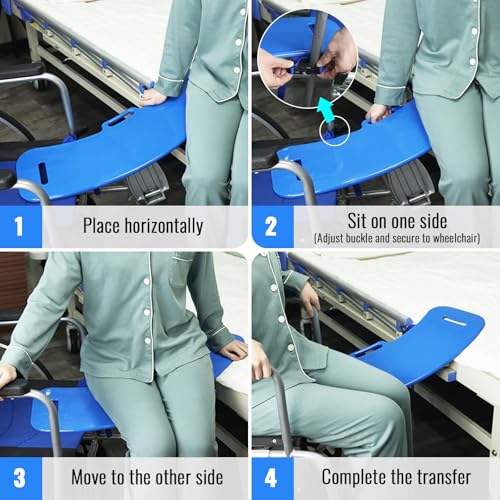 1 Place horizontally

2 Sit on one side
(Adjust buckle and secure to wheelchair)

3 Move to the other side

4 Complete the transfer