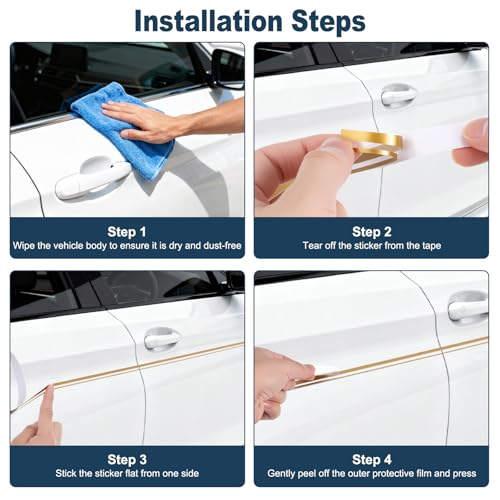 Installation Steps

Step 1
Wipe the vehicle body to ensure it is dry and dust-free

Step 2
Tear off the sticker from the tape

Step 3
Stick the sticker flat from one side

Step 4
Gently peel off the outer protective film and press