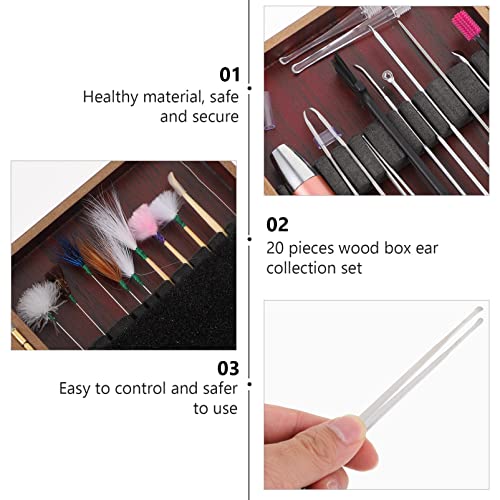 01
Healthy material, safe and secure

02
20 pieces wood box ear collection set

03
Easy to control and safer to use