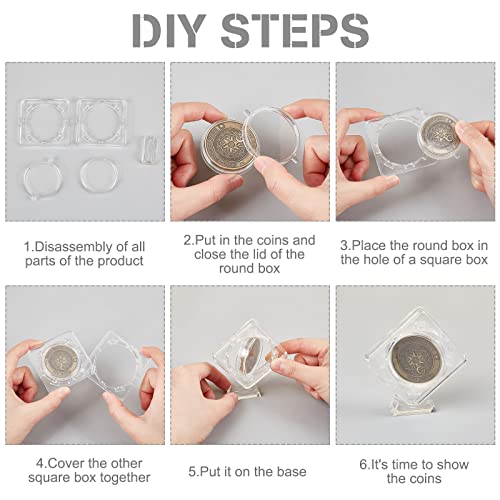 DIY STEPS

1.Disassembly of all parts of the product

2.Put in the coins and close the lid of the round box

3.Place the round box in the hole of a square box

4.Cover the other square box together

5.Put it on the base

6.It's time to show the coins