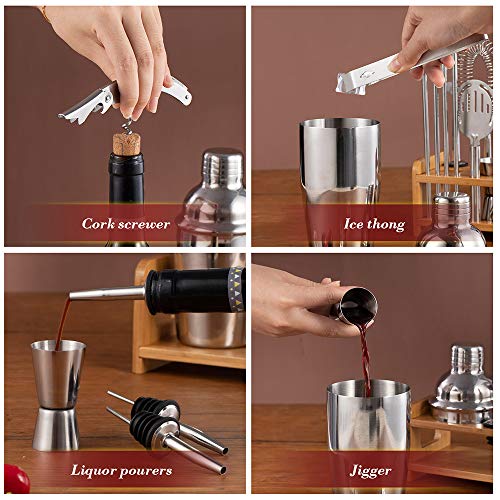 Cork screwer

Ice thong

Liquor pourers

Jigger