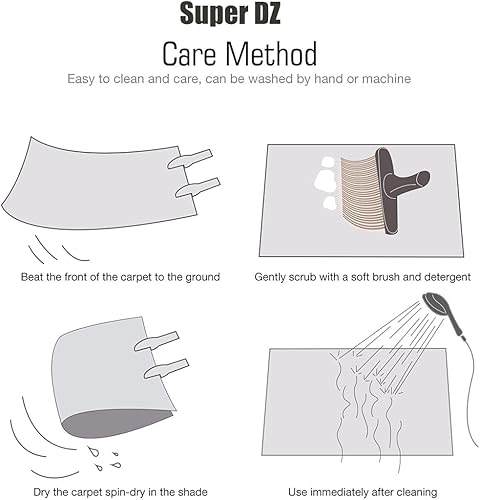 Super DZ

Care Method

Easy to clean and care, can be washed by hand or machine

Beat the front of the carpet to the ground

Gently scrub with a soft brush and detergent

Dry the carpet spin-dry in the shade

Use immediately after cleaning