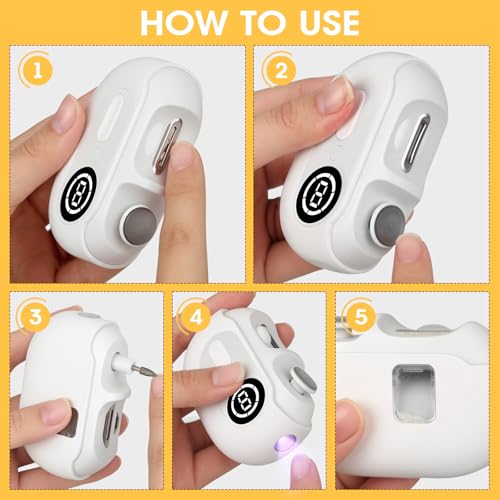 HOW TO USE

1

2

3

4

5