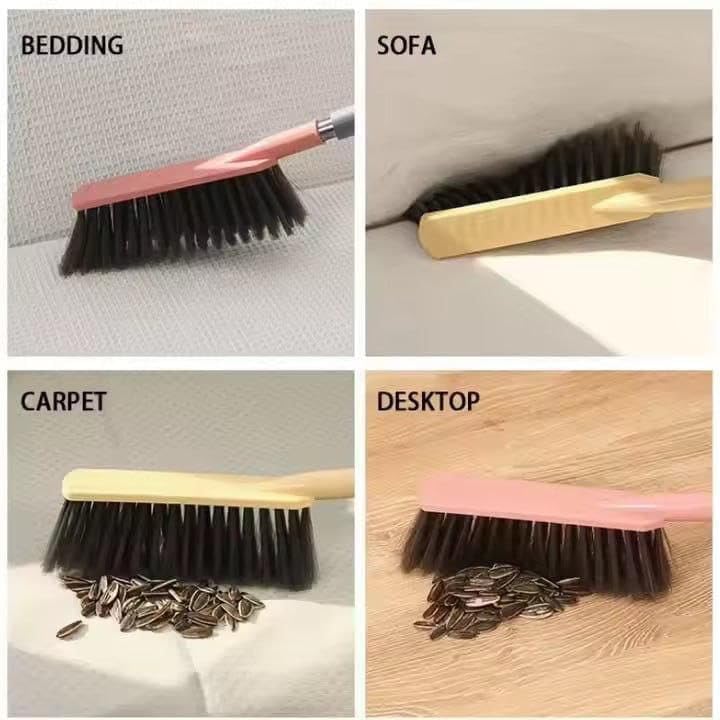 BEDDING

SOFA

CARPET

DESKTOP