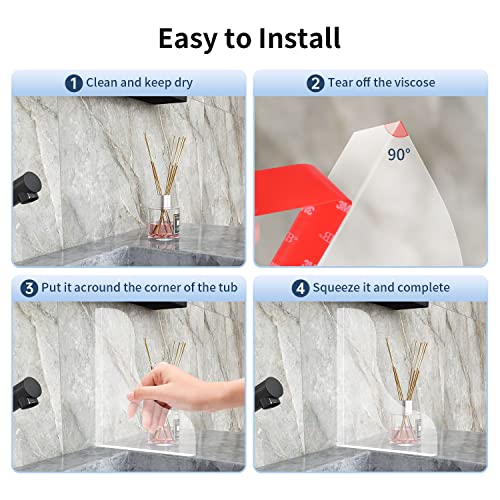 Easy to Install

1 Clean and keep dry

2 Tear off the viscose

90°

3M

3 Put it acround the corner of the tub

4 Squeeze it and complete