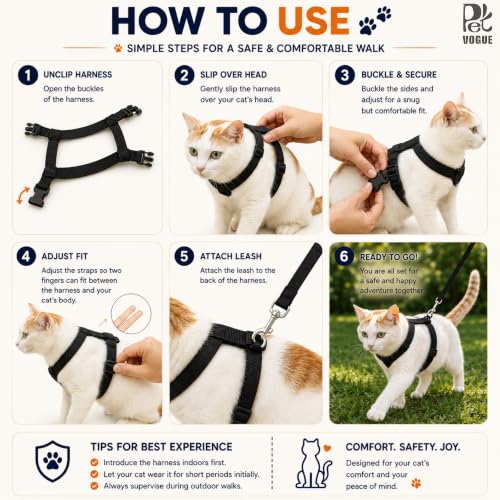 HOW TO USE

Pet VOGUE

SIMPLE STEPS FOR A SAFE & COMFORTABLE WALK

1 UNCLIP HARNESS
Open the buckles of the harness.

2 SLIP OVER HEAD
Gently slip the harness over your cat's head.

3 BUCKLE & SECURE
Buckle the sides and adjust for a snug but comfortable fit.

4 ADJUST FIT
Adjust the straps so two fingers can fit between the harness and your cat's body.

5 ATTACH LEASH
Attach the leash to the back of the harness.

6 READY TO GO!
You are all set for a safe and happy adventure together.

TIPS FOR BEST EXPERIENCE
Introduce the harness indoors first.
Let your cat wear it for short periods initially.
Always supervise during outdoor walks.

COMFORT. SAFETY. JOY.
Designed for your cat's comfort and your peace of mind.