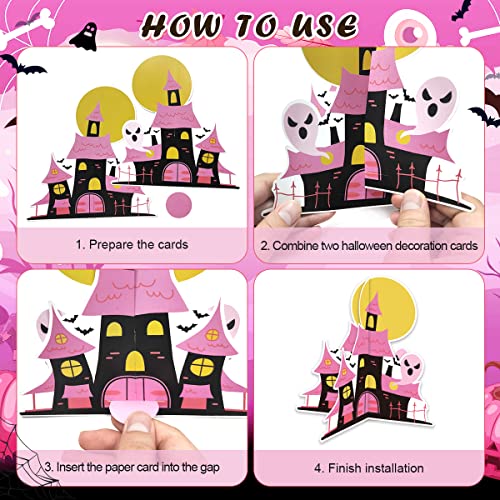 HOW TO USE

1. Prepare the cards

2. Combine two halloween decoration cards

3. Insert the paper card into the gap

4. Finish installation