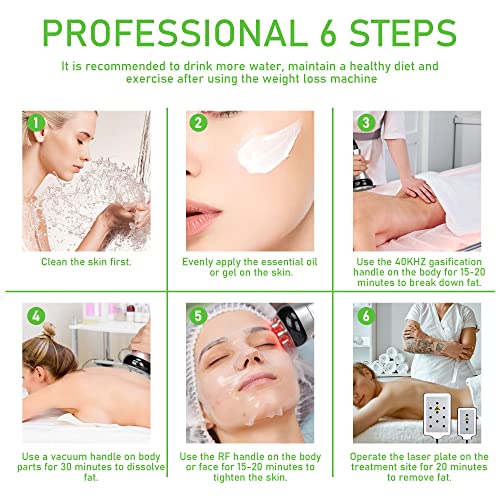 PROFESSIONAL 6 STEPS

It is recommended to drink more water, maintain a healthy diet and exercise after using the weight loss machine

1
Clean the skin first.

2
Evenly apply the essential oil or gel on the skin.

3
Use the 40KHZ gasification handle on the body for 15-20 minutes to break down fat.

4
Use a vacuum handle on body parts for 30 minutes to dissolve fat.

5
Use the RF handle on the body or face for 15-20 minutes to tighten the skin.

6
Operate the laser plate on the treatment site for 20 minutes to remove fat.