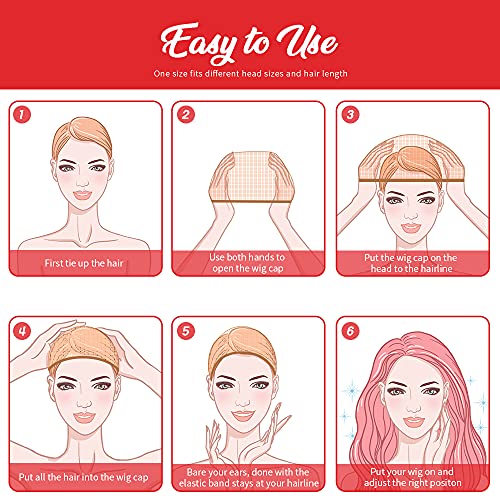 Easy to Use

One size fits different head sizes and hair length

1

First tie up the hair

2

Use both hands to open the wig cap

3

Put the wig cap on the head to the hairline

4

Put all the hair into the wig cap

5

Bare your ears, done with the elastic band stays at your hairline

6

Put your wig on and adjust the right positon