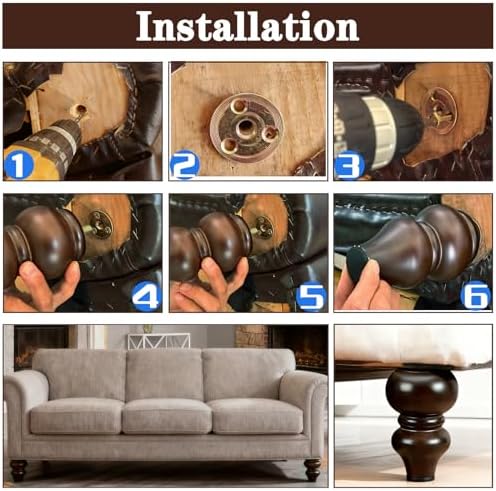 Installation

1

2

3

4

5

6