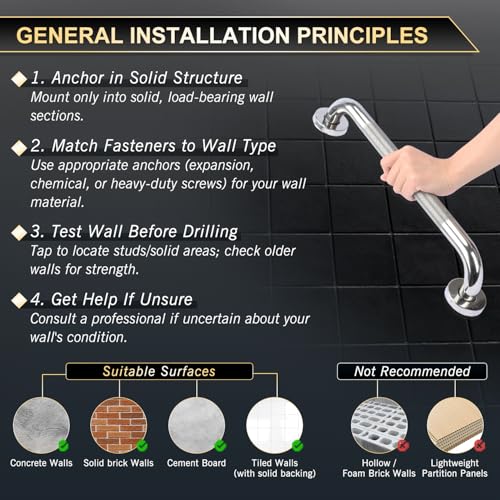 GENERAL INSTALLATION PRINCIPLES

1. Anchor in Solid Structure
Mount only into solid, load-bearing wall sections.

2. Match Fasteners to Wall Type
Use appropriate anchors (expansion, chemical, or heavy-duty screws) for your wall material.

3. Test Wall Before Drilling
Tap to locate studs/solid areas; check older walls for strength.

4. Get Help If Unsure
Consult a professional if uncertain about your wall's condition.

Suitable Surfaces

Concrete Walls

Solid brick Walls

Cement Board

Tiled Walls (with solid backing)

Not Recommended

Hollow / Foam Brick Walls

Lightweight Partition Panels