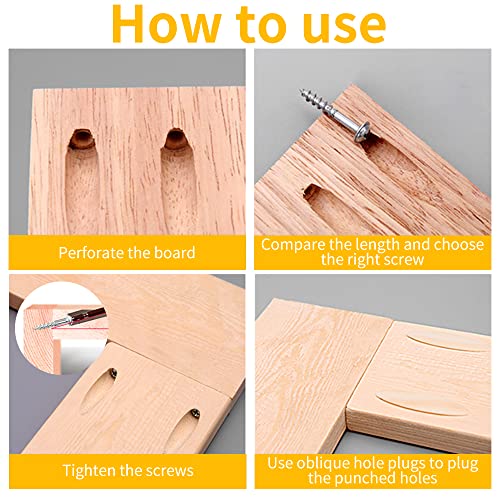 How to use

Perforate the board

Compare the length and choose the right screw

Tighten the screws

Use oblique hole plugs to plug the punched holes