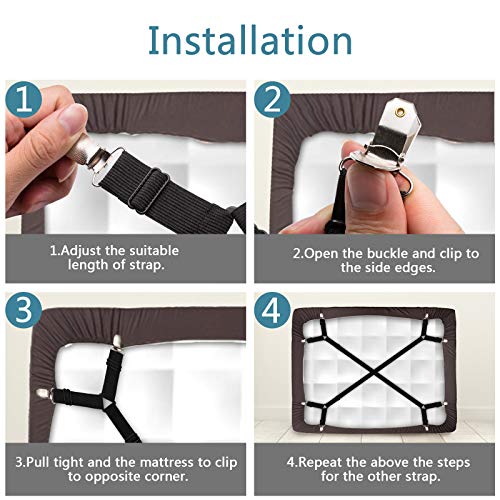 Installation

1

1.Adjust the suitable length of strap.

2

2.Open the buckle and clip to the side edges.

3

3.Pull tight and the mattress to clip to opposite corner.

4

4.Repeat the above the steps for the other strap.