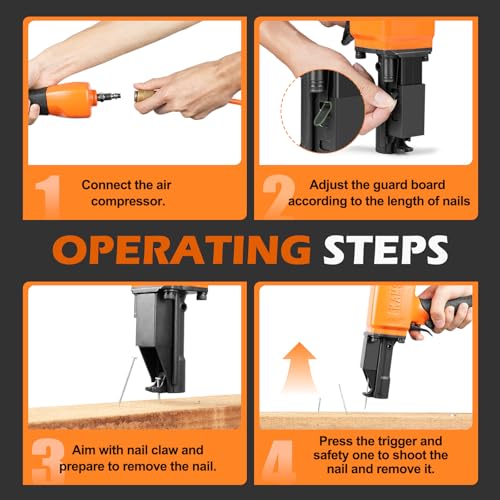 1
Connect the air compressor.

2
Adjust the guard board according to the length of nails

OPERATING STEPS

3
Aim with nail claw and prepare to remove the nail.

4
Press the trigger and safety one to shoot the nail and remove it.