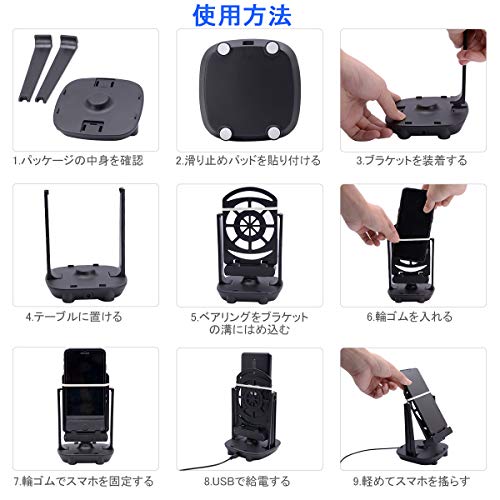 使用方法

1.パッケージの中身を確認

2.滑り止めパッドを貼り付ける

3.ブラケットを装着する

4.テーブルに置ける

5.ベアリングをブラケットの溝にはめ込む

6.輪ゴムを入れる

7.輪ゴムでスマホを固定する

8.USBで給電する

9.軽めてスマホを揺らす