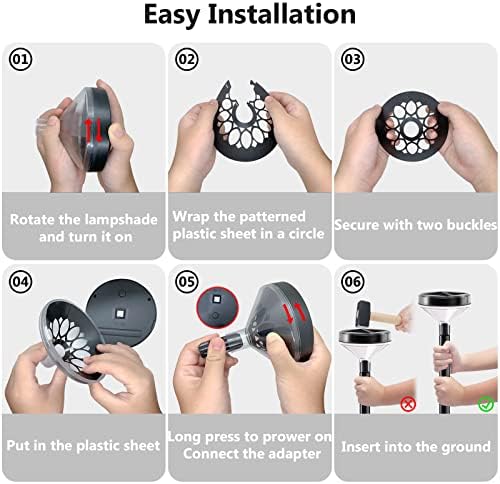 Easy Installation

01

Rotate the lampshade and turn it on

02

Wrap the patterned plastic sheet in a circle

03

Secure with two buckles

04

Put in the plastic sheet

05

Long press to prower on Connect the adapter

06

Insert into the ground