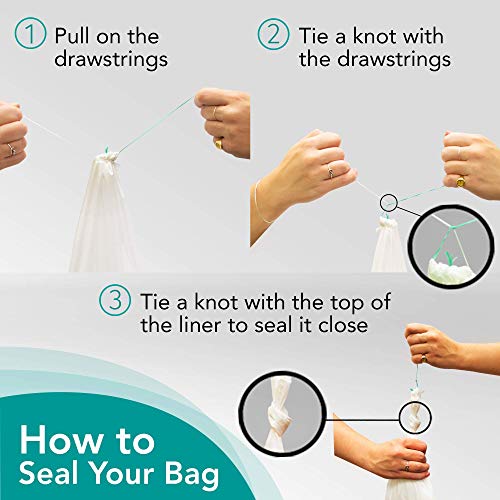 1 Pull on the drawstrings

2 Tie a knot with the drawstrings

3 Tie a knot with the top of the liner to seal it close

How to Seal Your Bag