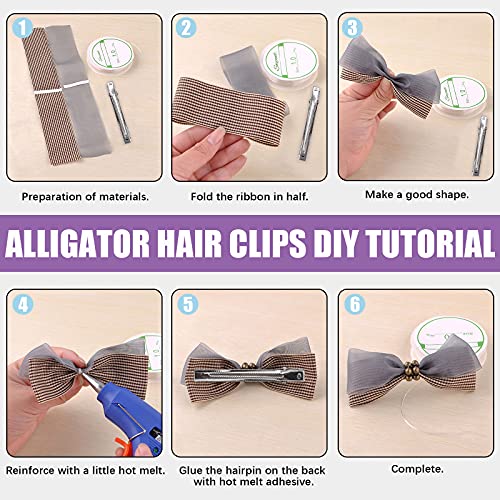 1

Preparation of materials.

2

Fold the ribbon in half.

3

Make a good shape.

ALLIGATOR HAIR CLIPS DIY TUTORIAL

4

Reinforce with a little hot melt.

5

Glue the hairpin on the back with hot melt adhesive.

6

Complete.