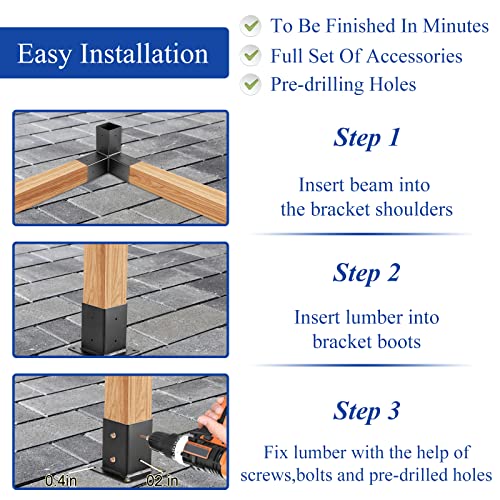 Easy Installation

To Be Finished In Minutes
Full Set Of Accessories
Pre-drilling Holes

Step 1
Insert beam into the bracket shoulders

Step 2
Insert lumber into bracket boots

Step 3
Fix lumber with the help of screws,bolts and pre-drilled holes

0.4in
02 in