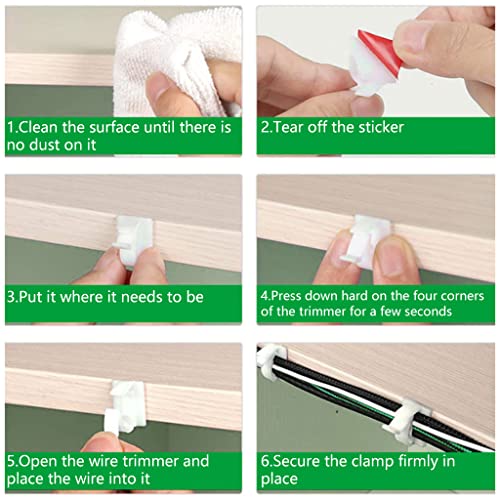 1.Clean the surface until there is no dust on it

2.Tear off the sticker

3.Put it where it needs to be

4.Press down hard on the four corners of the trimmer for a few seconds

5.Open the wire trimmer and place the wire into it

6.Secure the clamp firmly in place