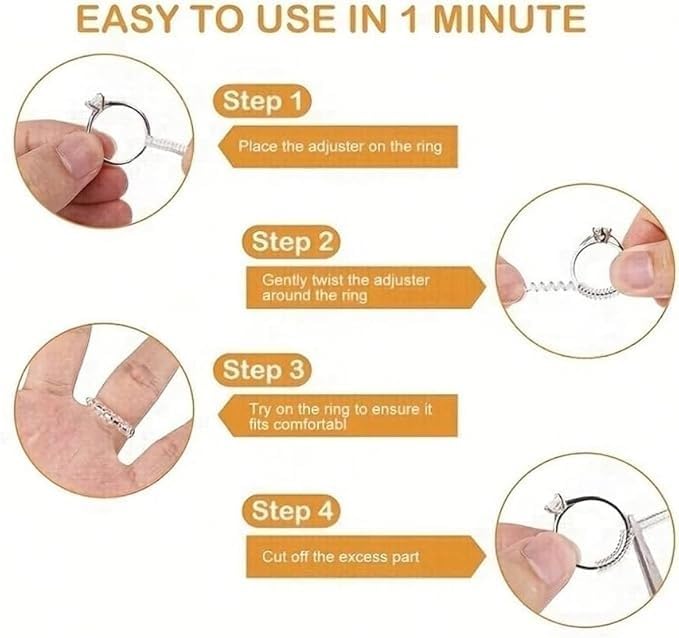 EASY TO USE IN 1 MINUTE

Step 1

Place the adjuster on the ring

Step 2

Gently twist the adjuster around the ring

Step 3

Try on the ring to ensure it fits comfortabl

Step 4

Cut off the excess part