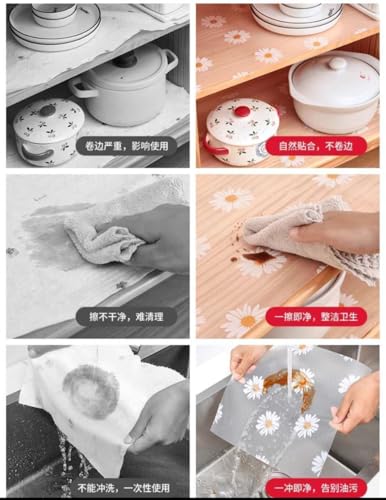 卷边严重，影响使用

自然贴合，不卷边

擦不干净，难清理

一擦即净，整洁卫生

不能冲洗，一次性使用

一冲即净，告别油污