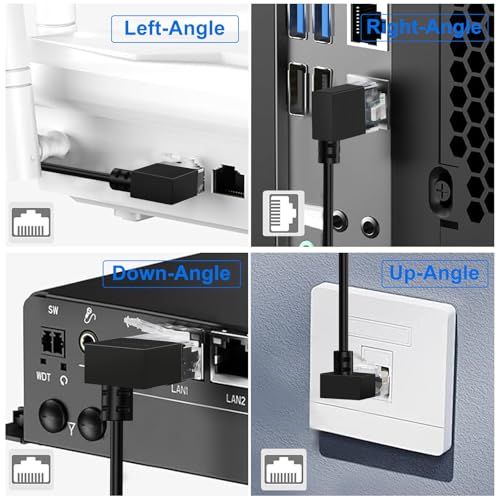 Left-Angle

Right-Angle

Down-Angle

SW

WDT

LAN1

LAN2

Up-Angle