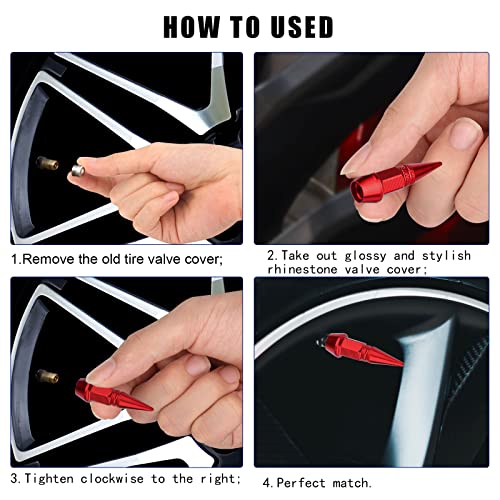 HOW TO USED

1.Remove the old tire valve cover;

2.Take out glossy and stylish rhinestone valve cover;

3.Tighten clockwise to the right;

4.Perfect match.