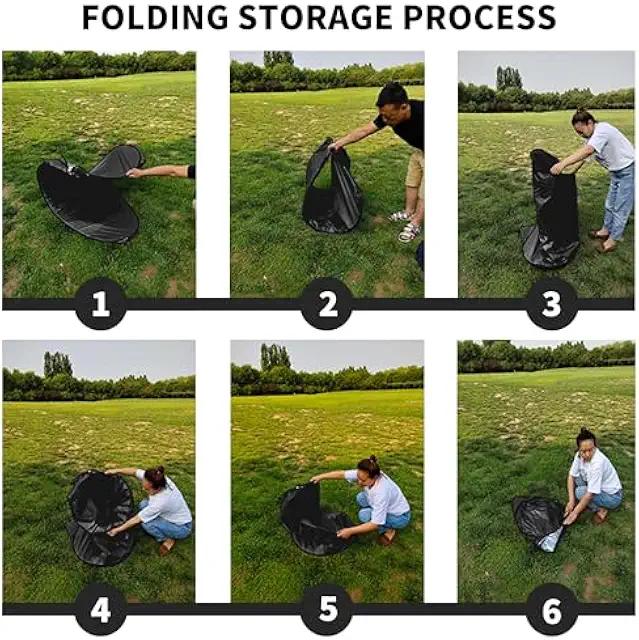 FOLDING STORAGE PROCESS

1

2

3

4

5

6