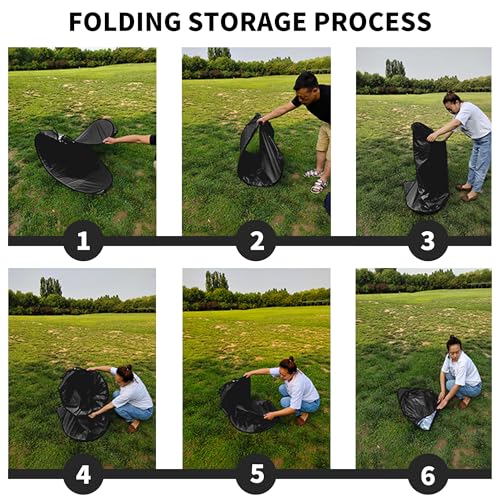 FOLDING STORAGE PROCESS

1

2

3

4

5

6