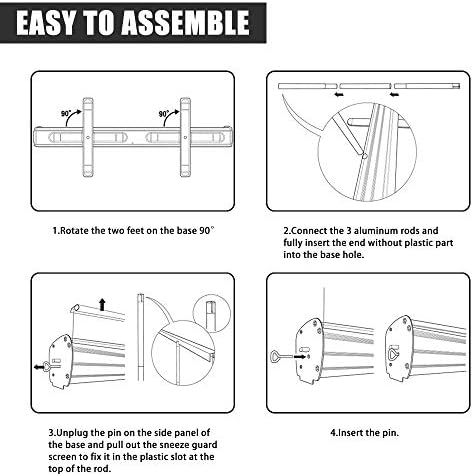 EASY TO ASSEMBLE

90°

90°

1.Rotate the two feet on the base 90°

2.Connect the 3 aluminum rods and fully insert the end without plastic part into the base hole.

3.Unplug the pin on the side panel of the base and pull out the sneeze guard screen to fix it in the plastic slot at the top of the rod.

4.Insert the pin.