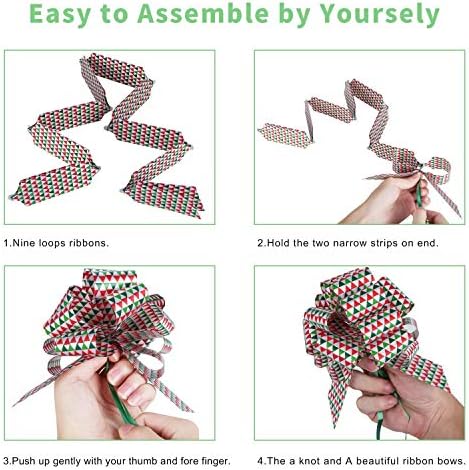 Easy to Assemble by Yoursely

1.Nine loops ribbons.

2.Hold the two narrow strips on end.

3.Push up gently with your thumb and fore finger.

4.The a knot and A beautiful ribbon bows.