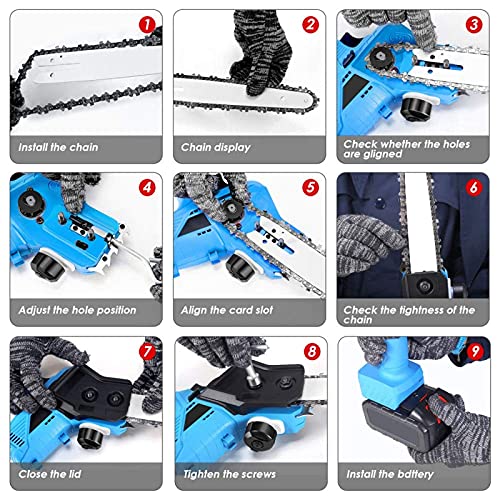 1
Install the chain

2
Chain display

3
Check whether the holes are gligned

4
Adjust the hole position

5
Align the card slot

6
Check the tightness of the chain

7
Close the lid

8
Tighten the screws

9
Install the bdttery