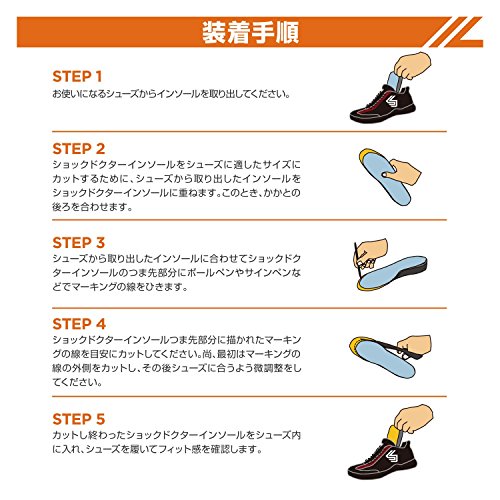 装着手順

STEP 1
お使いになるシューズからインソールを取り出してください。

STEP 2
ショックドクターインソールをシューズに適したサイズにカットするために、シューズから取り出したインソールをショックドクターインソールに重ねます。このとき、かかとの後ろを合わせます。

STEP 3
シューズから取り出したインソールに合わせてショックドクターインソールのつま先部分にボールペンやサインペンなどでマーキングの線をひきます。

STEP 4
ショックドクターインソールつま先部分に描かれたマーキングの線を目安にカットしてください。尚、最初はマーキングの線の外側をカットし、その後シューズに合うよう微調整をしてください。

STEP 5
カットし終わったショックドクターインソールをシューズ内に入れ、シューズを履いてフィット感を確認します。