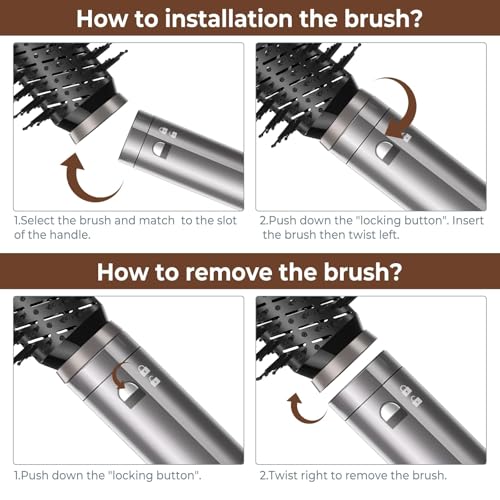 How to installation the brush?

1.Select the brush and match  to the slot of the handle.

2.Push down the "locking button". Insert the brush then twist left.

How to remove the brush?

1.Push down the "locking button".

2.Twist right to remove the brush.