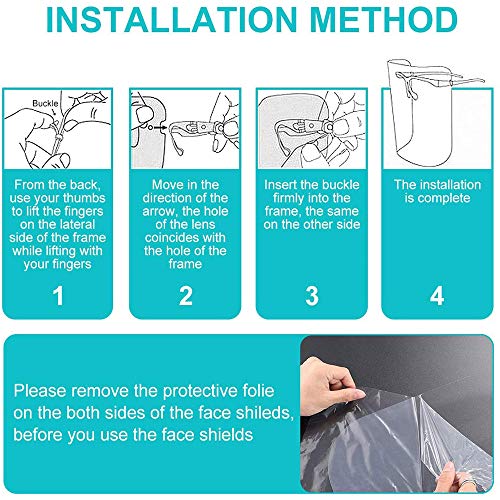 INSTALLATION METHOD

Buckle

From the back, use your thumbs to lift the fingers on the lateral side of the frame while lifting with your fingers

1

Move in the direction of the arrow, the hole of the lens coincides with the hole of the frame

2

Insert the buckle firmly into the frame, the same on the other side

3

The installation is complete

4

Please remove the protective folie on the both sides of the face shileds, before you use the face shields