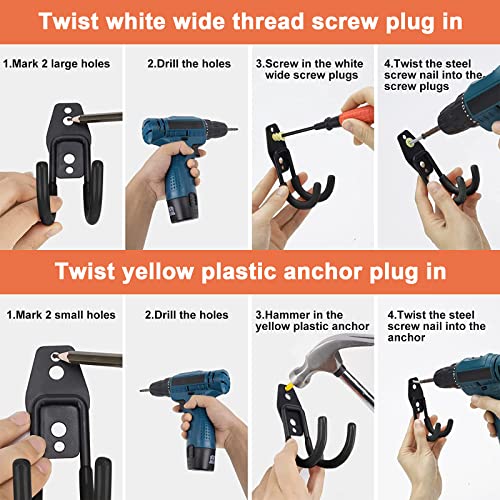 Twist white wide thread screw plug in

1.Mark 2 large holes

2.Drill the holes

3.Screw in the white wide screw plugs

4.Twist the steel screw nail into the screw plugs

Twist yellow plastic anchor plug in

1.Mark 2 small holes

2.Drill the holes

3.Hammer in the yellow plastic anchor

4.Twist the steel screw nail into the anchor